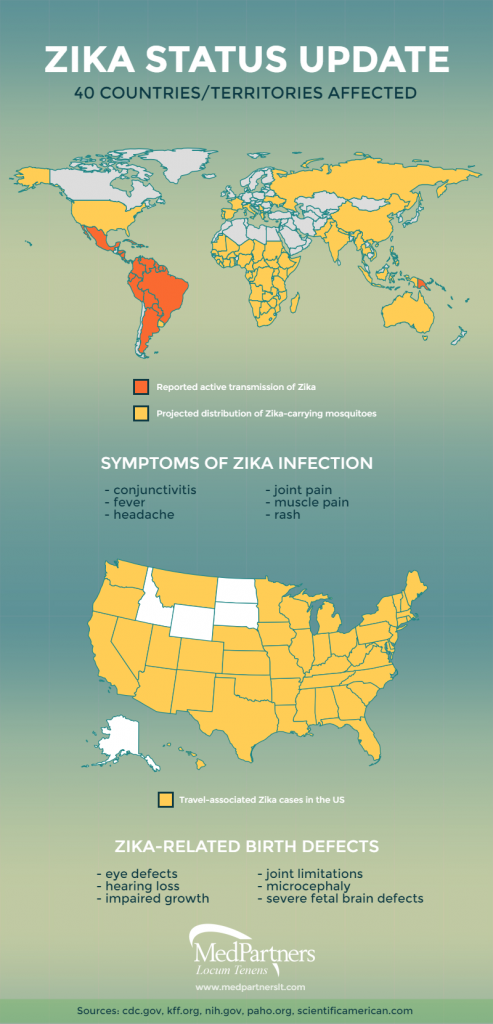 ZIKA STATUS UPDATE

40 COUNTRIES/TERRITORIES AFFECTED

Reported active transmission of Zika

Projected distribution of Zika-carrying mosquitoes

SYMPTOMS OF ZIKA INFECTION

- conjunctivitis
- fever
- headache

- joint pain
- muscle pain
- rash

Travel-associated Zika cases in the US

ZIKA-RELATED BIRTH DEFECTS

- eye defects
- hearing loss
- impaired growth

- joint limitations
- microcephaly
- severe fetal brain defects

MedPartners
Locum Tenens

www.medpartnerslt.com

Sources: cdc.gov, kff.org, nih.gov, paho.org, scientificamerican.com